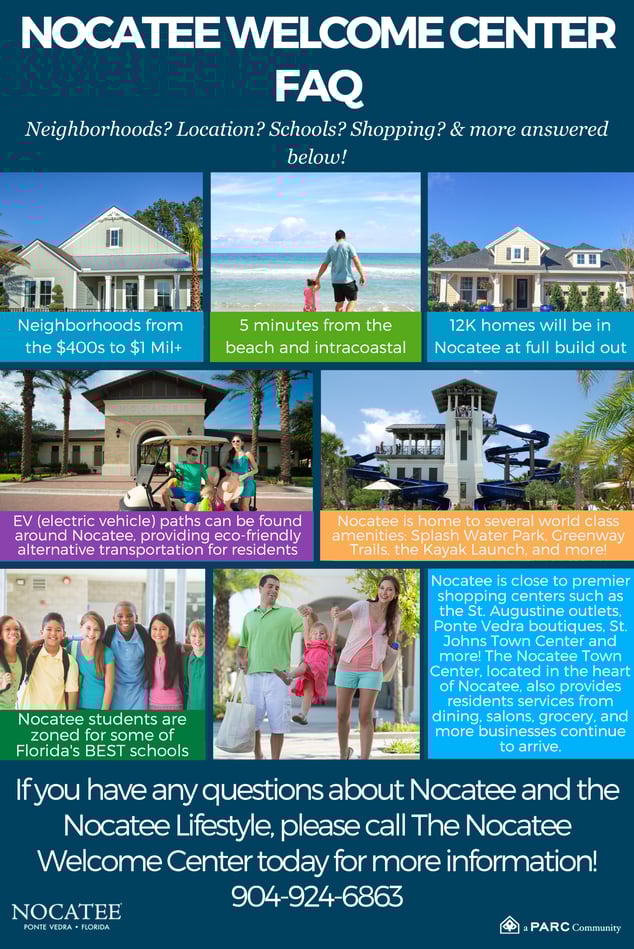 NOCATEE WELCOME CENTER FAQ

Neighborhoods? Location? Schools? Shopping? & more answered below!

Neighborhoods from the $400s to $1 Mil+

5 minutes from the beach and intracoastal

12K homes will be in Nocatee at full build out

EV (electric vehicle) paths can be found around Nocatee, providing eco-friendly alternative transportation for residents

Nocatee is home to several world class amenities: Splash Water Park, Greenway Trails, the Kayak Launch, and more!

Nocatee students are zoned for some of Florida's BEST schools

Nocatee is close to premier shopping centers such as the St. Augustine outlets, Ponte Vedra boutiques, St. Johns Town Center and more! The Nocatee Town Center, located in the heart of Nocatee, also provides residents services from dining, salons, grocery, and more businesses continue to arrive.

If you have any questions about Nocatee and the Nocatee Lifestyle, please call The Nocatee Welcome Center today for more information!
904-924-6863

NOCATEE
PONTE VEDRA • FLORIDA

a PARC Community